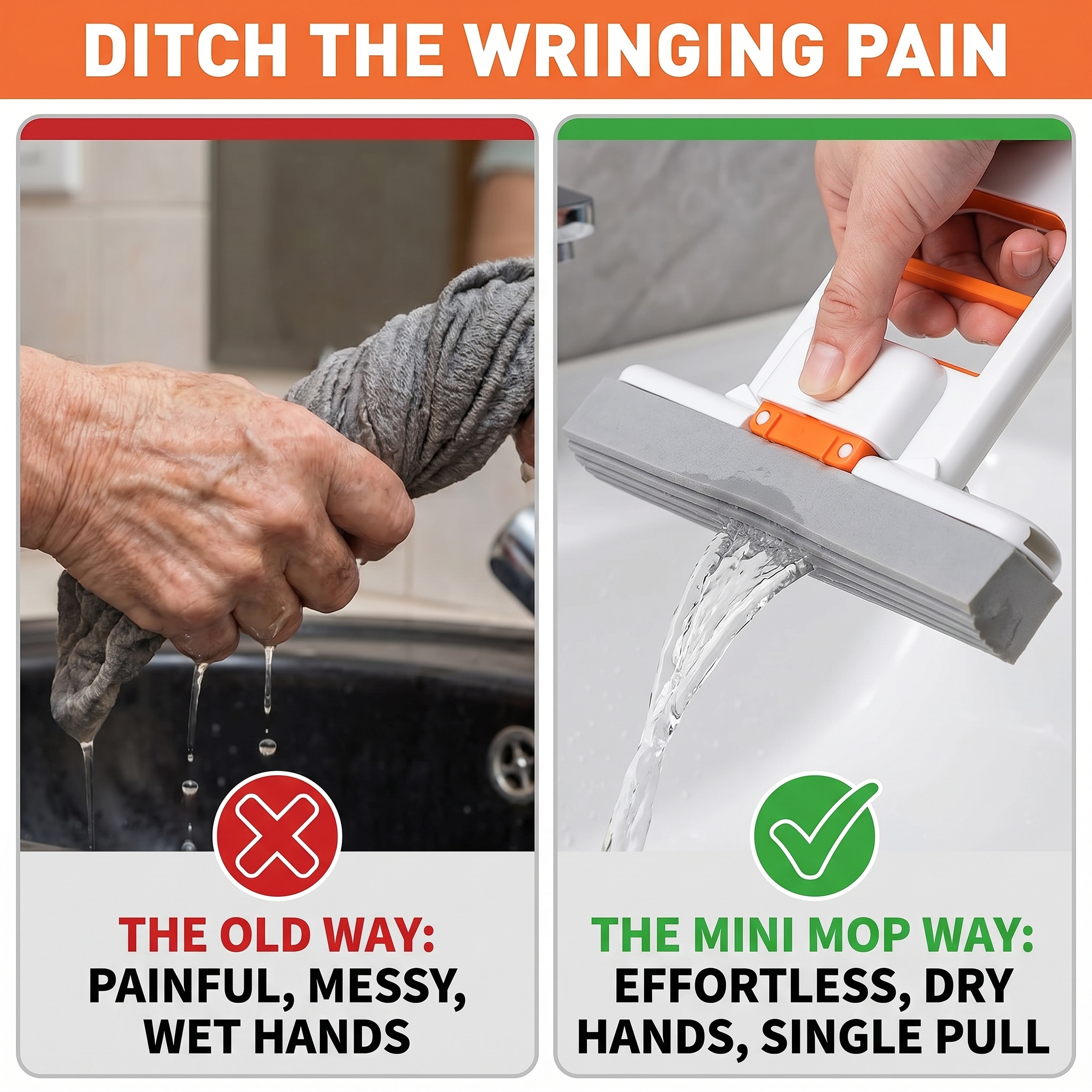 DITCH THE WRINGING PAIN

THE OLD WAY:
PAINFUL, MESSY, WET HANDS

THE MINI MOP WAY:
EFFORTLESS, DRY HANDS, SINGLE PULL