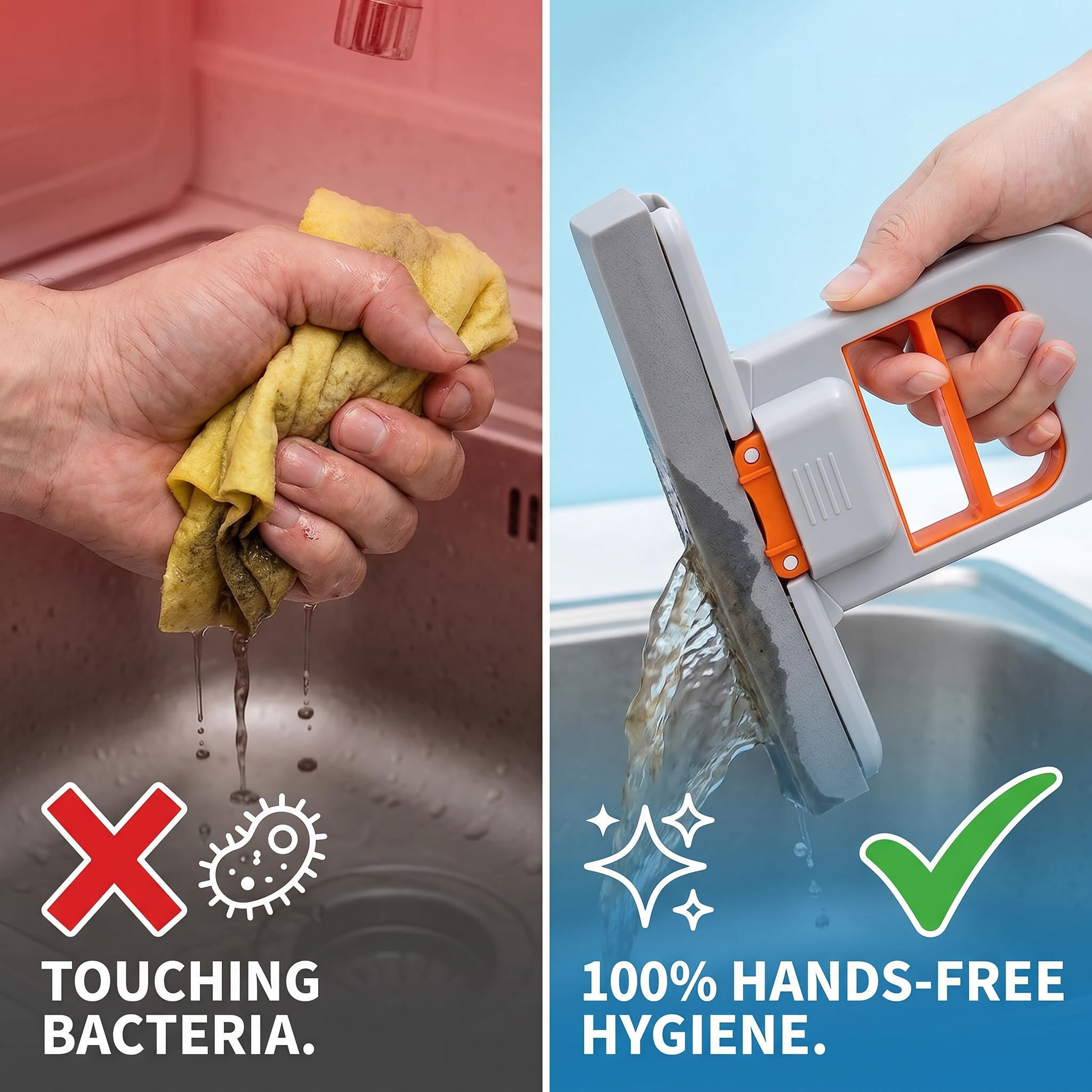 TOUCHING BACTERIA.

100% HANDS-FREE HYGIENE.